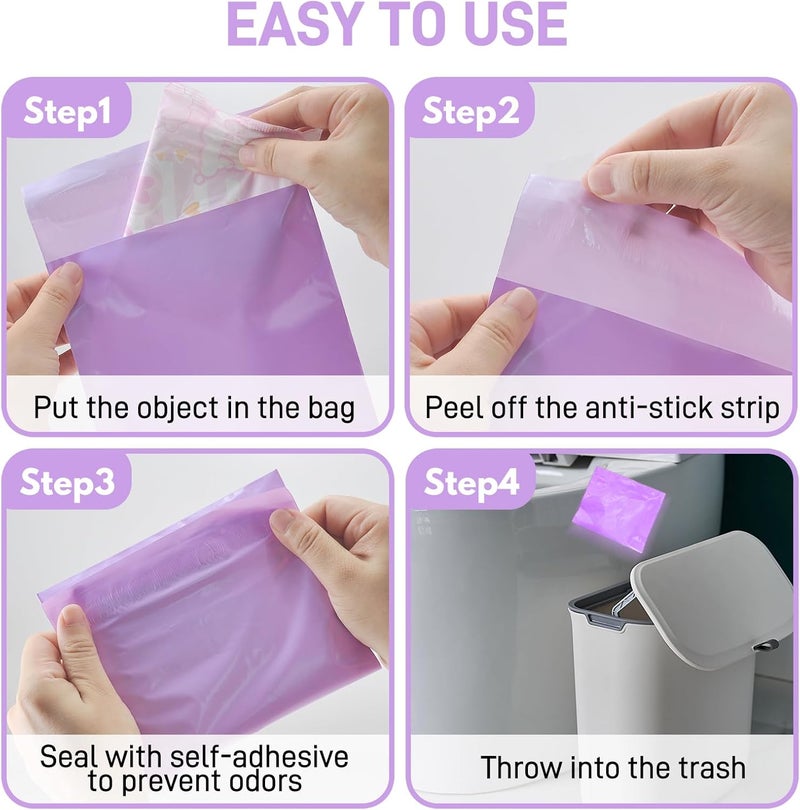 EASY TO USE

Step1

Put the object in the bag

Step2

Peel off the anti-stick strip

Step3

Seal with self-adhesive to prevent odors

Step4

Throw into the trash